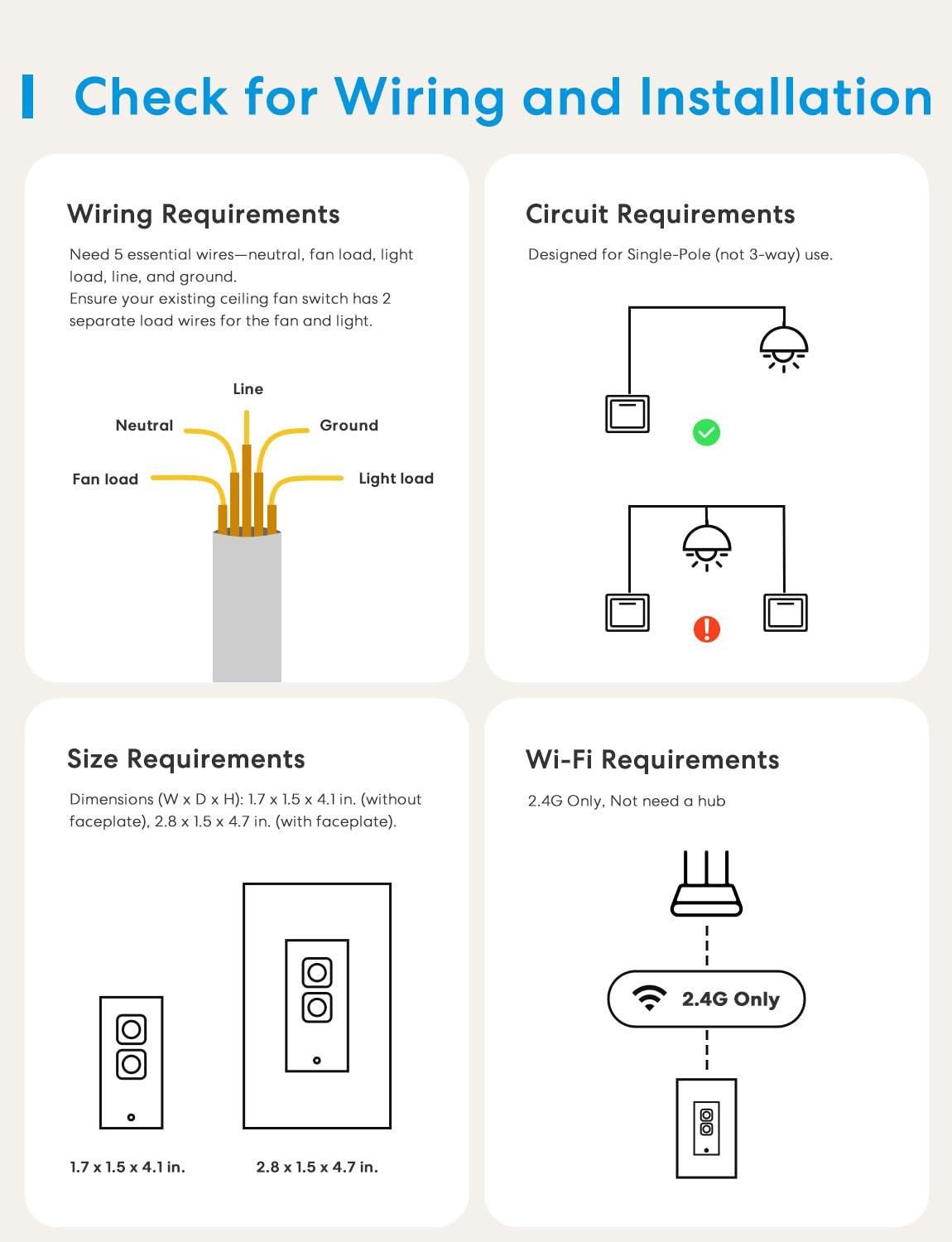 Check for Wiring and Installation

Wiring Requirements

Need 5 essential wires—neutral, fan load, light load, line, and ground.
Ensure your existing ceiling fan switch has 2 separate load wires for the fan and light.

Line
Neutral
Ground
Fan load
Light load

Circuit Requirements

Designed for Single-Pole (not 3-way) use.

Size Requirements

Dimensions (W x D x H): 1.7 x 1.5 x 4.1 in. (without faceplate), 2.8 x 1.5 x 4.7 in. (with faceplate).

1.7 x 1.5 x 4.1 in.
2.8 x 1.5 x 4.7 in.

Wi-Fi Requirements

2.4G Only, Not need a hub

2.4G Only