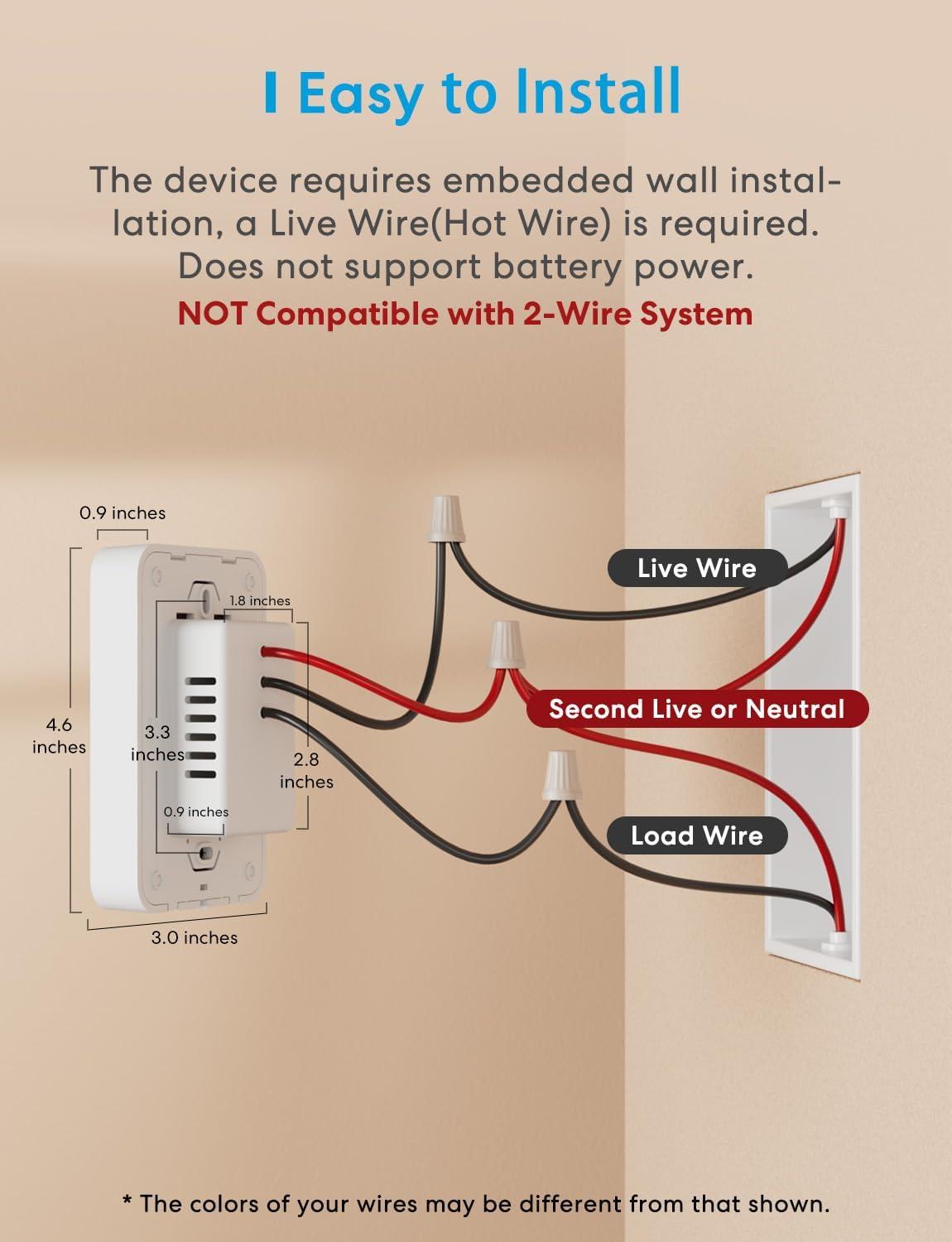 I Easy to Install

The device requires embedded wall installation, a Live Wire(Hot Wire) is required. Does not support battery power.

NOT Compatible with 2-Wire System

0.9 inches

1.8 inches

4.6 inches

3.3 inches

2.8 inches

0.9 inches

3.0 inches

Live Wire

Second Live or Neutral

Load Wire

* The colors of your wires may be different from that shown.